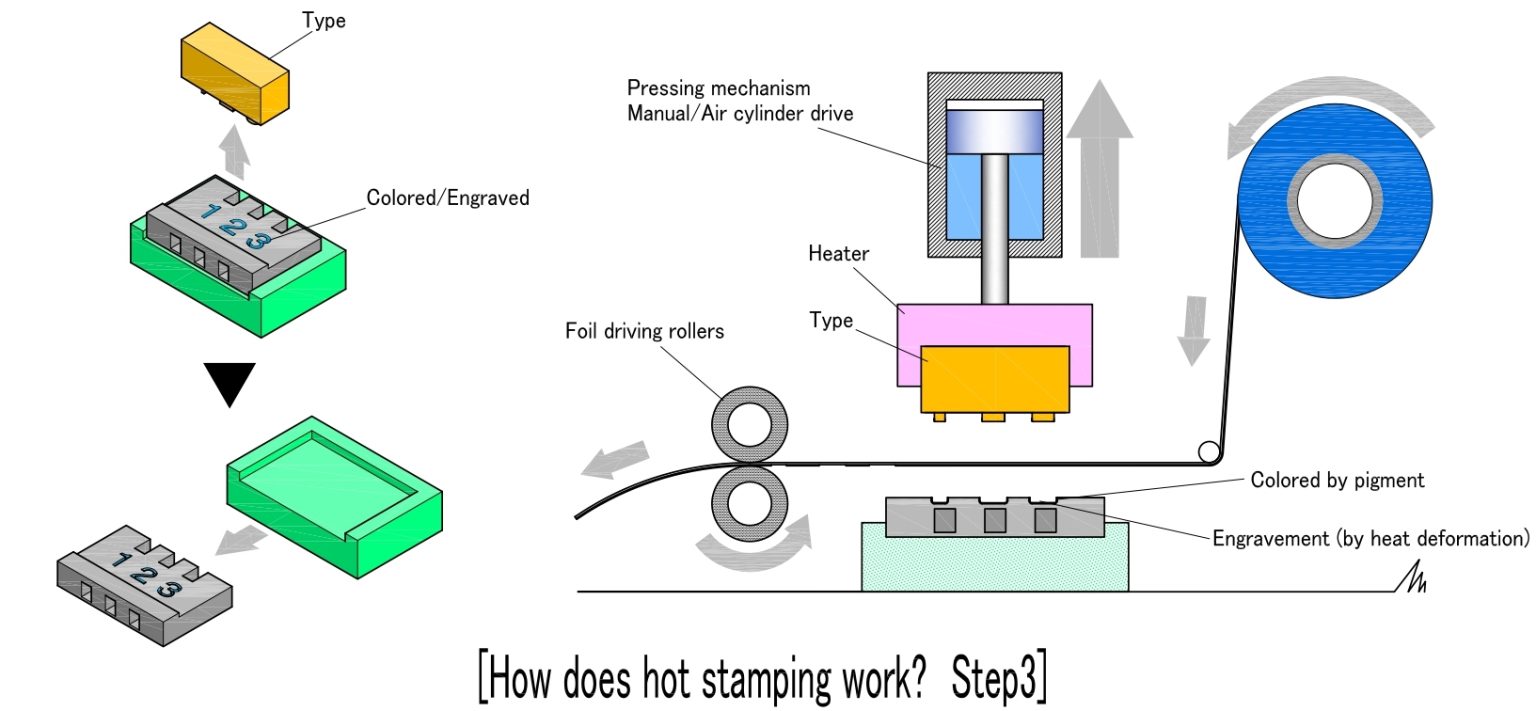 Type

Colored/Engraved

1 2 3

1 2 3

Pressing mechanism
Manual/Air cylinder drive

Heater

Type

Foil driving rollers

Colored by pigment

Engravement (by heat deformation)

[How does hot stamping work? Step3]